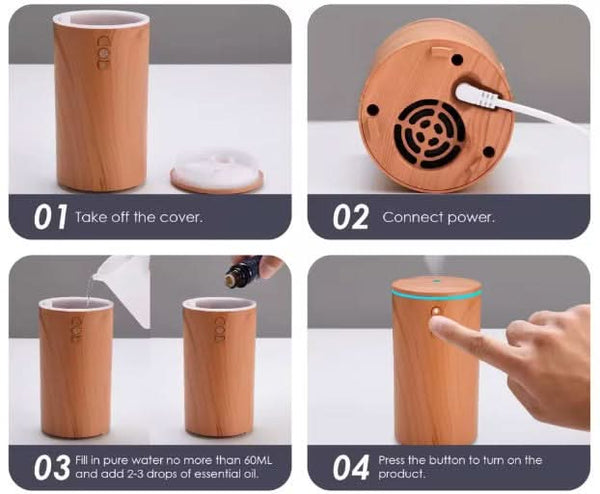 01 Take off the cover.

02 Connect power.

03 Fill in pure water no more than 60ML and add 2-3 drops of essential oil.

04 Press the button to turn on the product.